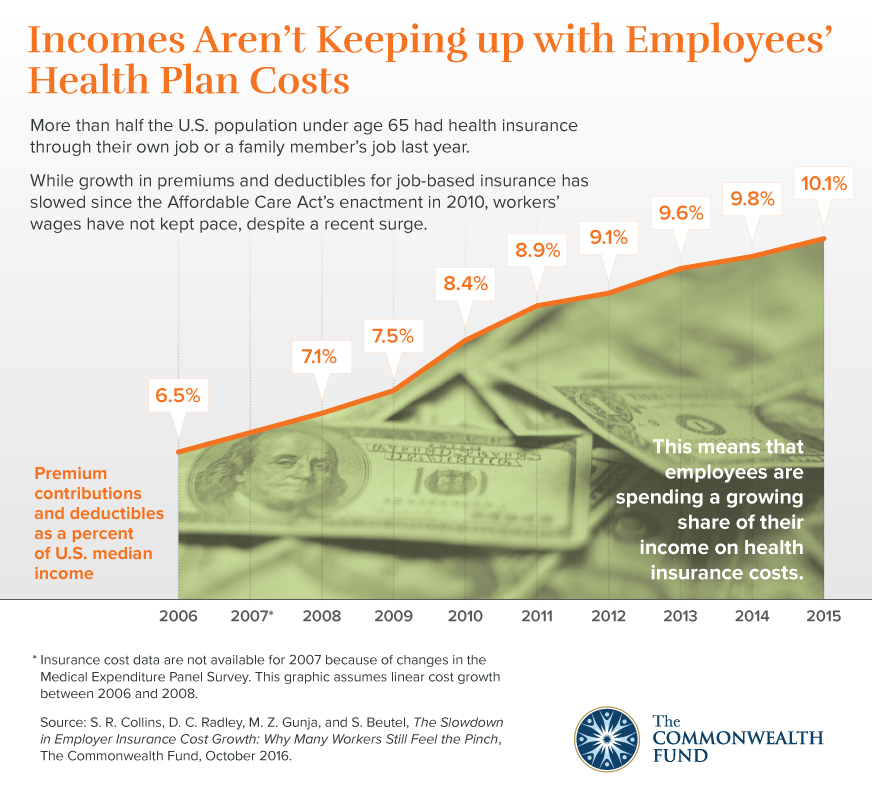 Incomes Aren't Keeping up with Employees' Health Plan Costs

More than half the U.S. population under age 65 had health insurance through their own job or a family member's job last year.

While growth in premiums and deductibles for job-based insurance has slowed since the Affordable Care Act's enactment in 2010, workers' wages have not kept pace, despite a recent surge.

6.5%
7.1%
7.5%
8.4%
8.9%
9.1%
9.6%
9.8%
10.1%

Premium contributions and deductibles as a percent of U.S. median income

This means that employees are spending a growing share of their income on health insurance costs.

2006 2007* 2008 2009 2010 2011 2012 2013 2014 2015

* Insurance cost data are not available for 2007 because of changes in the Medical Expenditure Panel Survey. This graphic assumes linear cost growth between 2006 and 2008.

Source: S. R. Collins, D. C. Radley, M. Z. Gunja, and S. Beutel, The Slowdown in Employer Insurance Cost Growth: Why Many Workers Still Feel the Pinch, The Commonwealth Fund, October 2016.

The COMMONWEALTH FUND