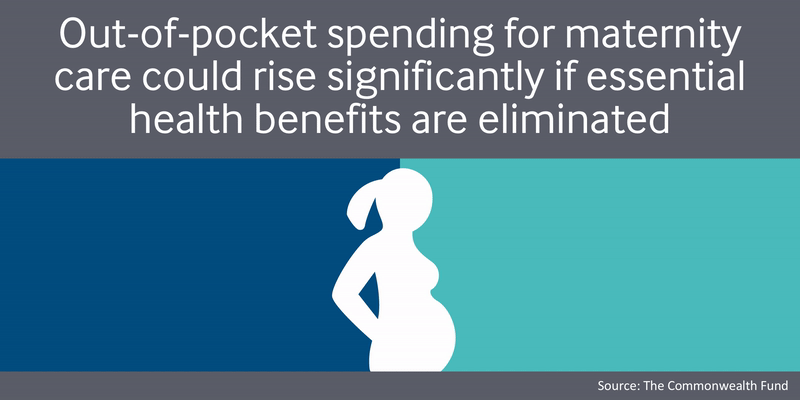 Out-of-pocket spending for maternity care could rise significantly if essential health benefits are eliminated

Source: The Commonwealth Fund