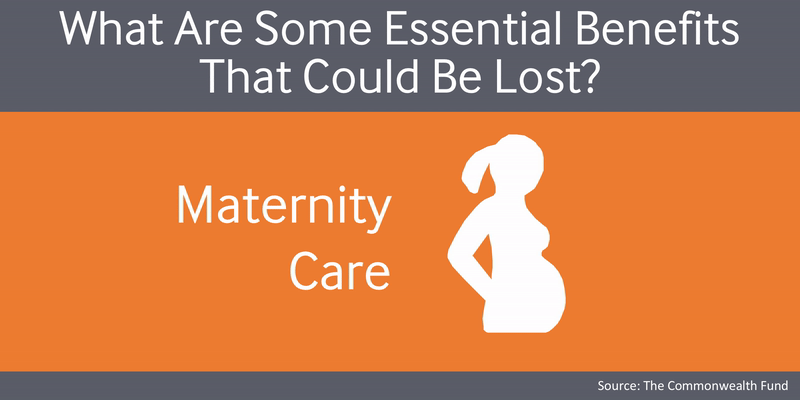 What Are Some Essential Benefits That Could Be Lost?

Maternity Care

Source: The Commonwealth Fund