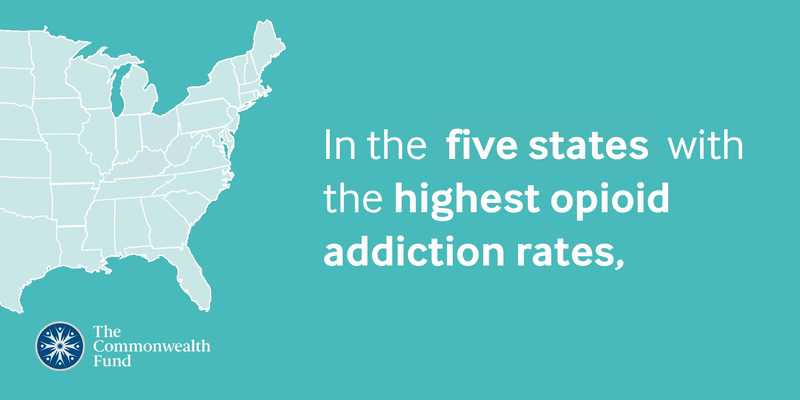 In the five states with the highest opioid addiction rates,

The Commonwealth Fund