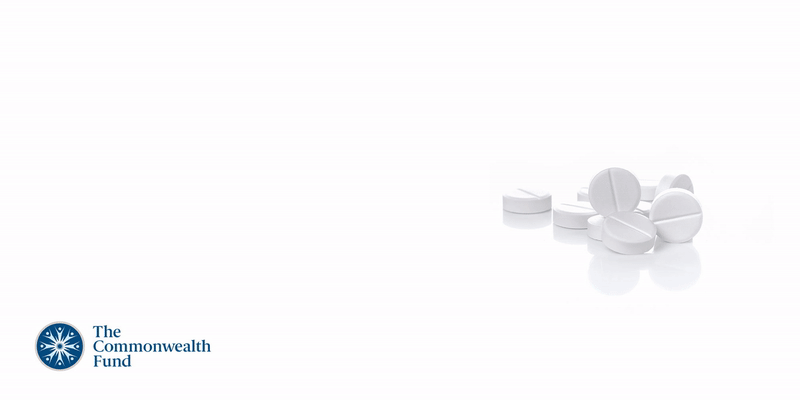 The Commonwealth Fund