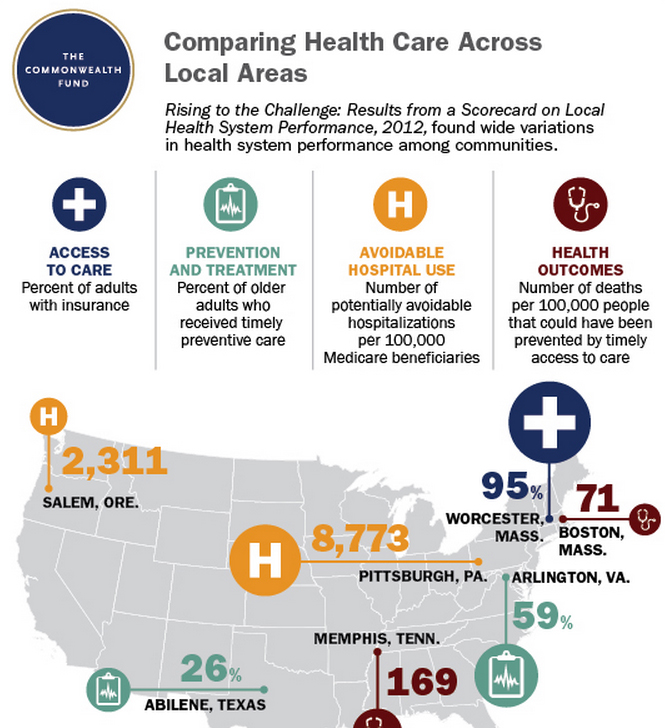 THE COMMONWEALTH FUND

Comparing Health Care Across Local Areas

Rising to the Challenge: Results from a Scorecard on Local Health System Performance, 2012, found wide variations in health system performance among communities.

ACCESS TO CARE
Percent of adults with insurance

PREVENTION AND TREATMENT
Percent of older adults who received timely preventive care

H

AVOIDABLE HOSPITAL USE
Number of potentially avoidable hospitalizations per 100,000 Medicare beneficiaries

HEALTH OUTCOMES
Number of deaths per 100,000 people that could have been prevented by timely access to care

H

2,311

SALEM, ORE.

95%

WORCESTER, MASS.

71

BOSTON, MASS.

H

8,773

PITTSBURGH, PA.

ARLINGTON, VA.

59%

MEMPHIS, TENN.

169

26%

ABILENE, TEXAS