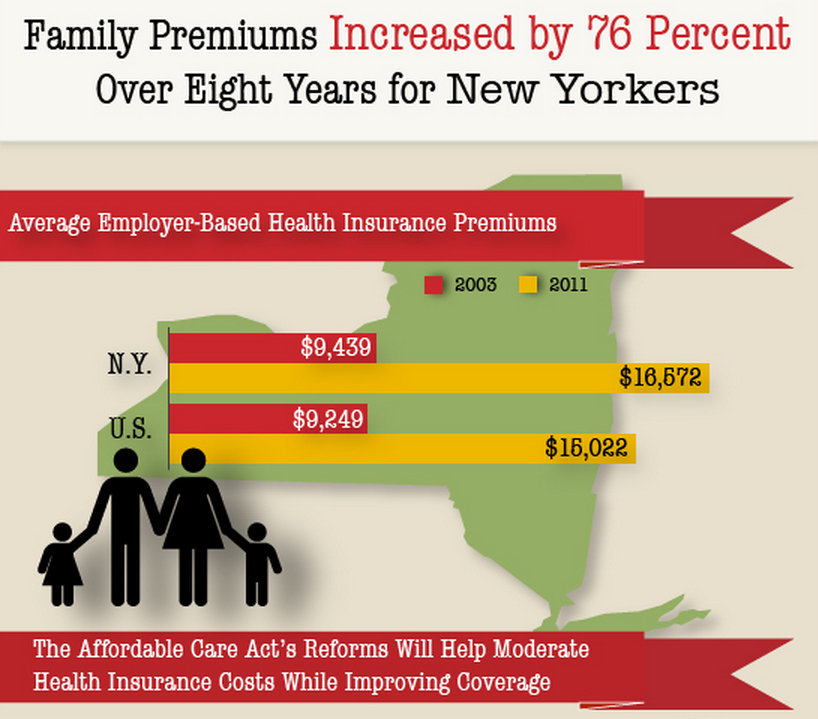 Family Premiums Increased by 76 Percent Over Eight Years for New Yorkers

Average Employer-Based Health Insurance Premiums

2003 2011

N.Y.
$9,439
$16,572

U.S.
$9,249
$15,022

The Affordable Care Act's Reforms Will Help Moderate Health Insurance Costs While Improving Coverage