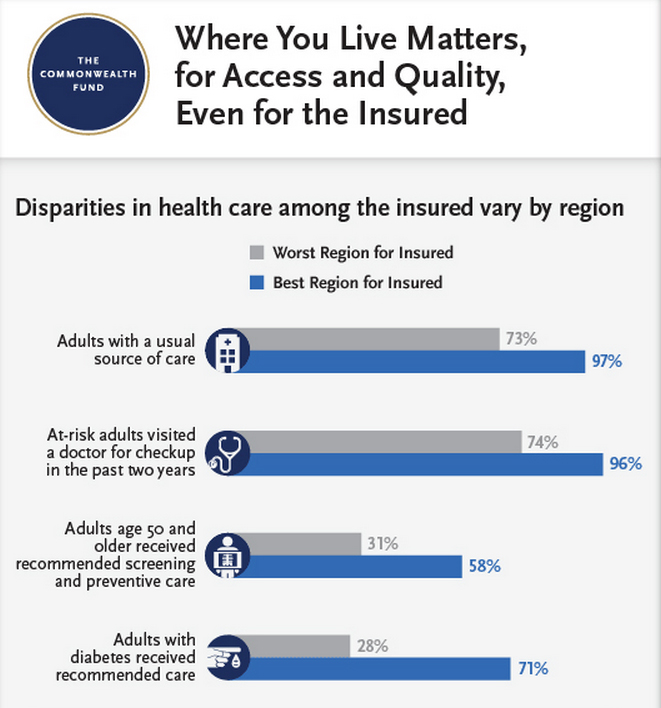 THE COMMONWEALTH FUND

Where You Live Matters, for Access and Quality, Even for the Insured

Disparities in health care among the insured vary by region

Worst Region for Insured

Best Region for Insured

Adults with a usual source of care

73%

97%

At-risk adults visited a doctor for checkup in the past two years

74%

96%

Adults age 50 and older received recommended screening and preventive care

31%

58%

Adults with diabetes received recommended care

28%

71%