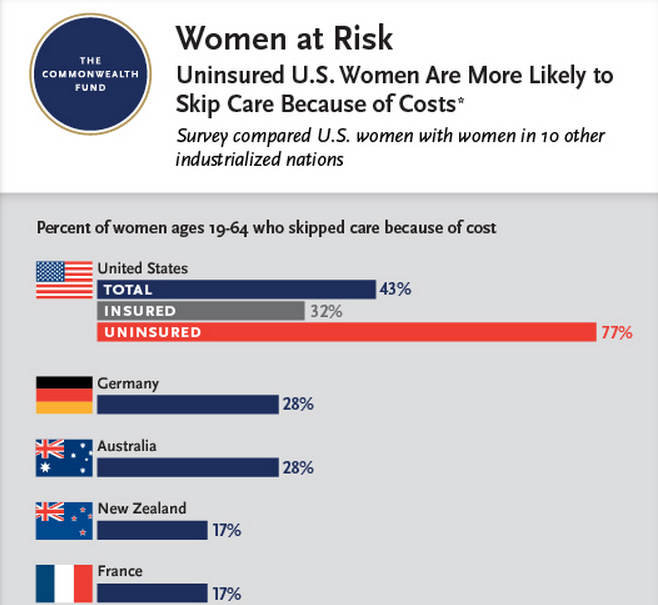 THE COMMONWEALTH FUND

Women at Risk

Uninsured U.S. Women Are More Likely to Skip Care Because of Costs*

Survey compared U.S. women with women in 10 other industrialized nations

Percent of women ages 19-64 who skipped care because of cost

United States

TOTAL 43%

INSURED 32%

UNINSURED 77%

Germany

28%

Australia

28%

New Zealand

17%

France

17%