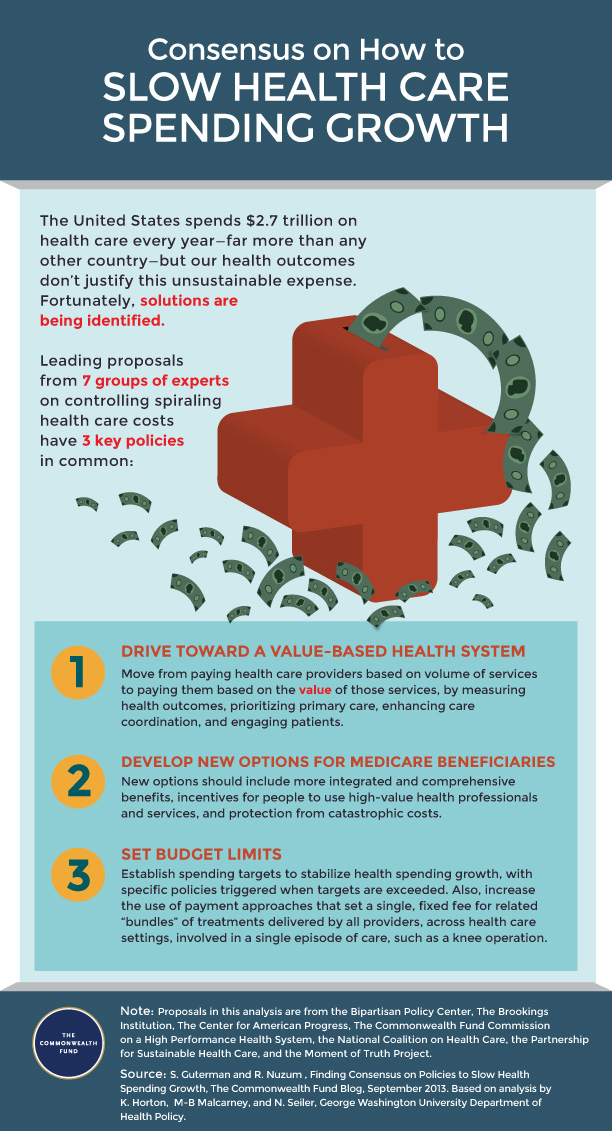 Consensus on How to SLOW HEALTH CARE SPENDING GROWTH

The United States spends $2.7 trillion on health care every year—far more than any other country—but our health outcomes don't justify this unsustainable expense. Fortunately, solutions are being identified.

Leading proposals from 7 groups of experts on controlling spiraling health care costs have 3 key policies in common:

1 DRIVE TOWARD A VALUE-BASED HEALTH SYSTEM
Move from paying health care providers based on volume of services to paying them based on the value of those services, by measuring health outcomes, prioritizing primary care, enhancing care coordination, and engaging patients.

2 DEVELOP NEW OPTIONS FOR MEDICARE BENEFICIARIES
New options should include more integrated and comprehensive benefits, incentives for people to use high-value health professionals and services, and protection from catastrophic costs.

3 SET BUDGET LIMITS
Establish spending targets to stabilize health spending growth, with specific policies triggered when targets are exceeded. Also, increase the use of payment approaches that set a single, fixed fee for related "bundles" of treatments delivered by all providers, across health care settings, involved in a single episode of care, such as a knee operation.

THE COMMONWEALTH FUND

Note: Proposals in this analysis are from the Bipartisan Policy Center, The Brookings Institution, The Center for American Progress, The Commonwealth Fund Commission on a High Performance Health System, the National Coalition on Health Care, the Partnership for Sustainable Health Care, and the Moment of Truth Project.

Source: S. Guterman and R. Nuzum , Finding Consensus on Policies to Slow Health Spending Growth, The Commonwealth Fund Blog, September 2013. Based on analysis by K. Horton, M-B Malcarney, and N. Seiler, George Washington University Department of Health Policy.