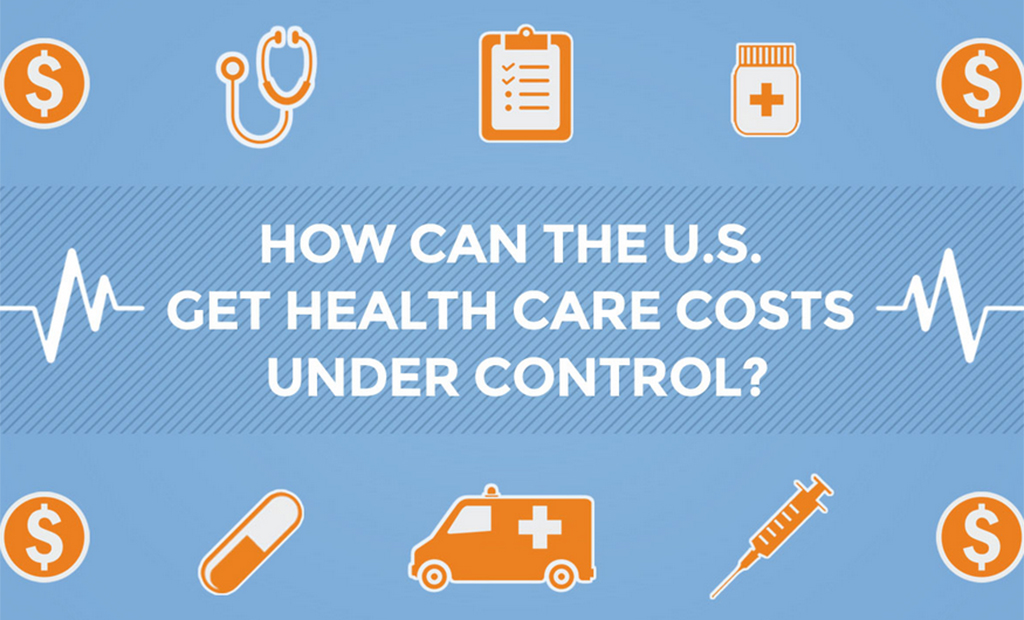 $ $

HOW CAN THE U.S. GET HEALTH CARE COSTS UNDER CONTROL?

$ $