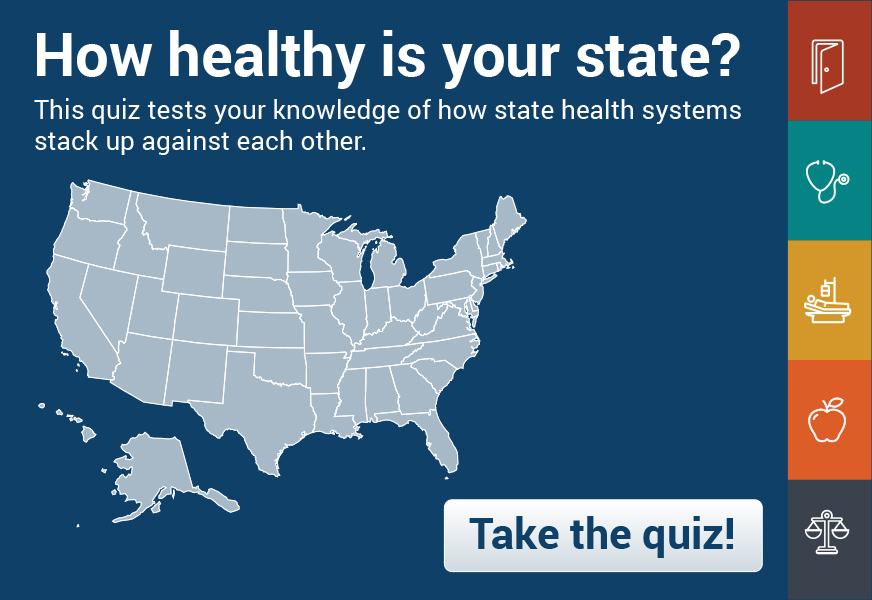 How healthy is your state?

This quiz tests your knowledge of how state health systems stack up against each other.

Take the quiz!