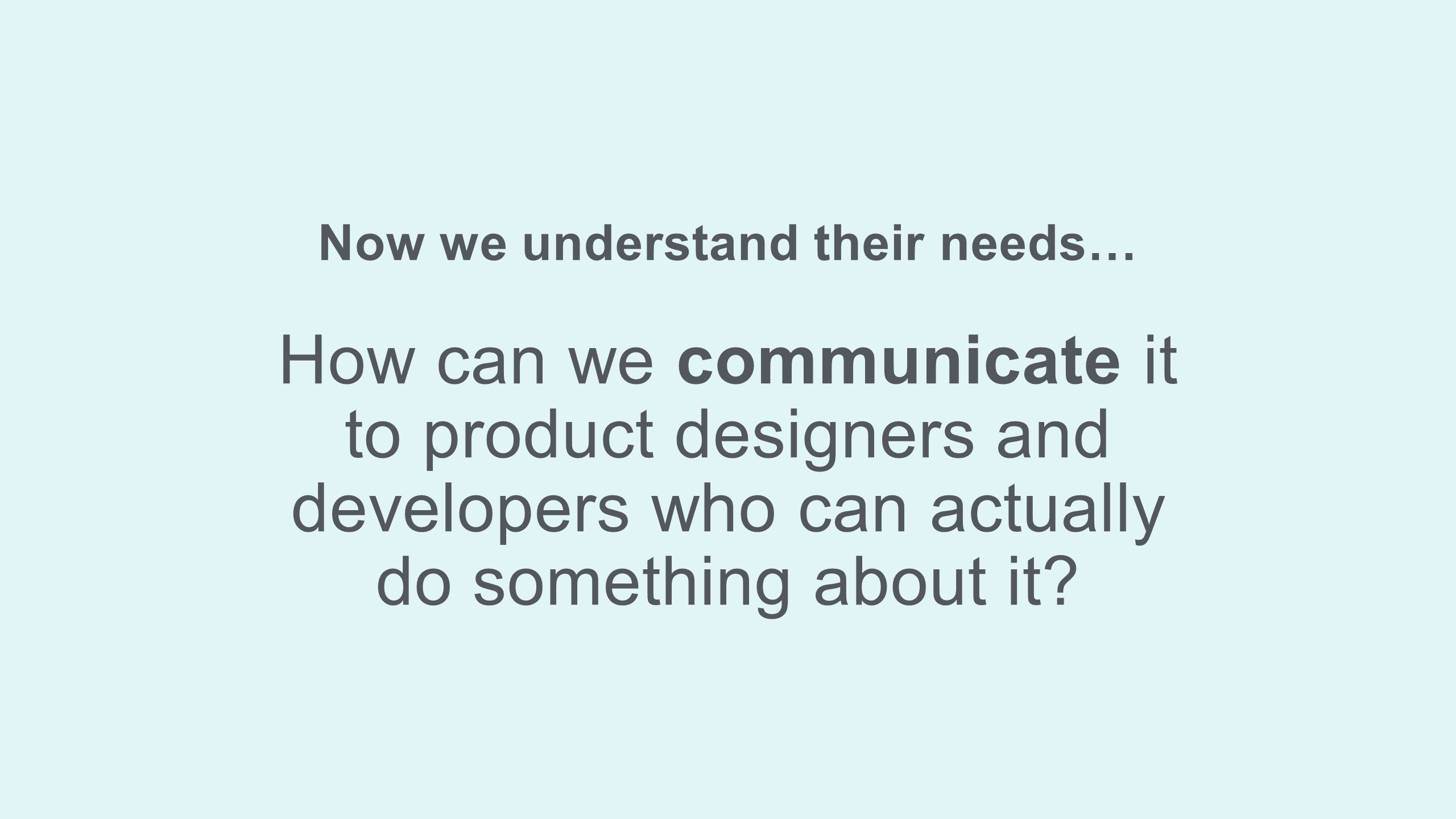 Now we understand their needs…

How can we communicate it to product designers and developers who can actually do something about it?