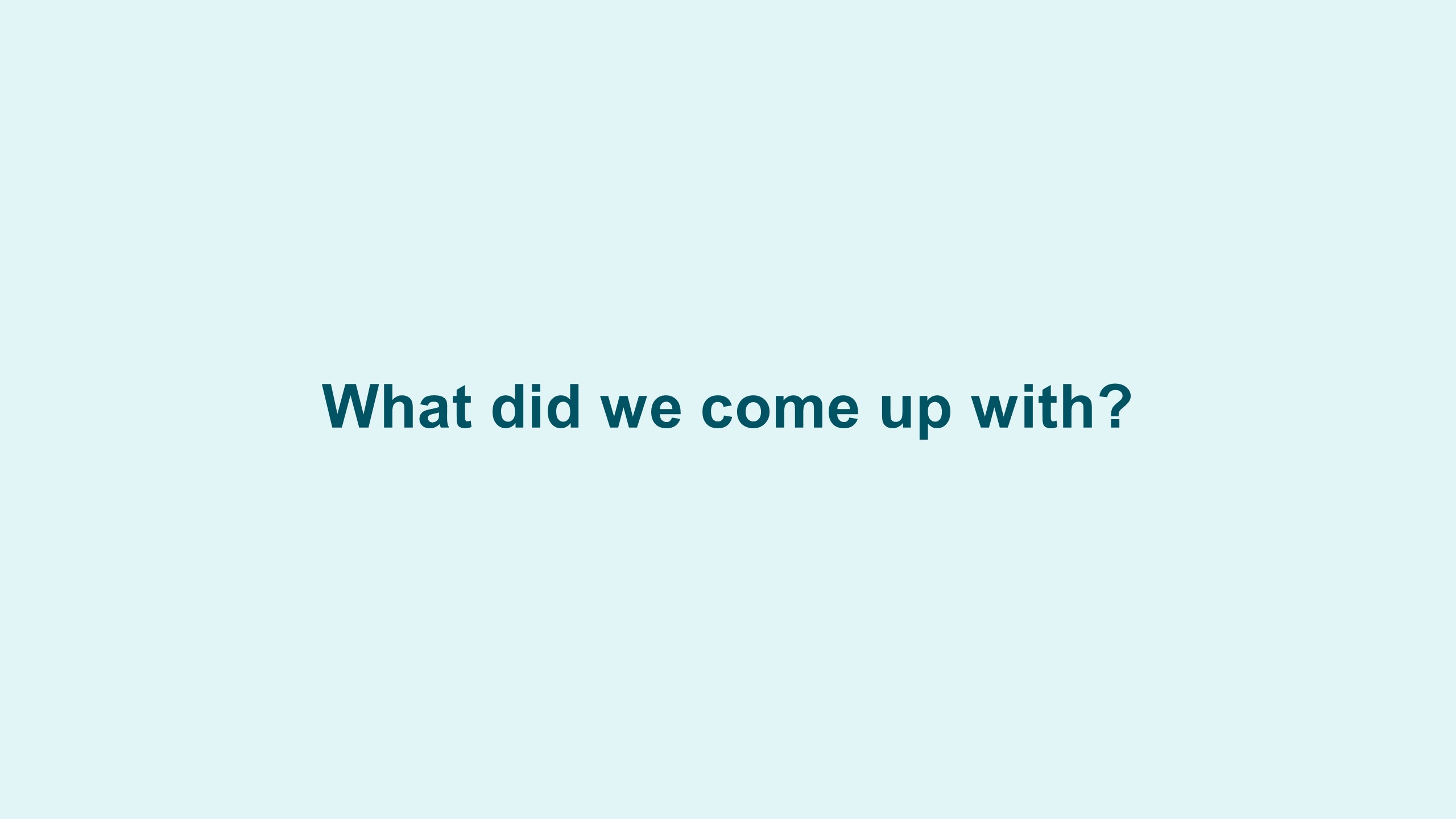 What did we come up with?