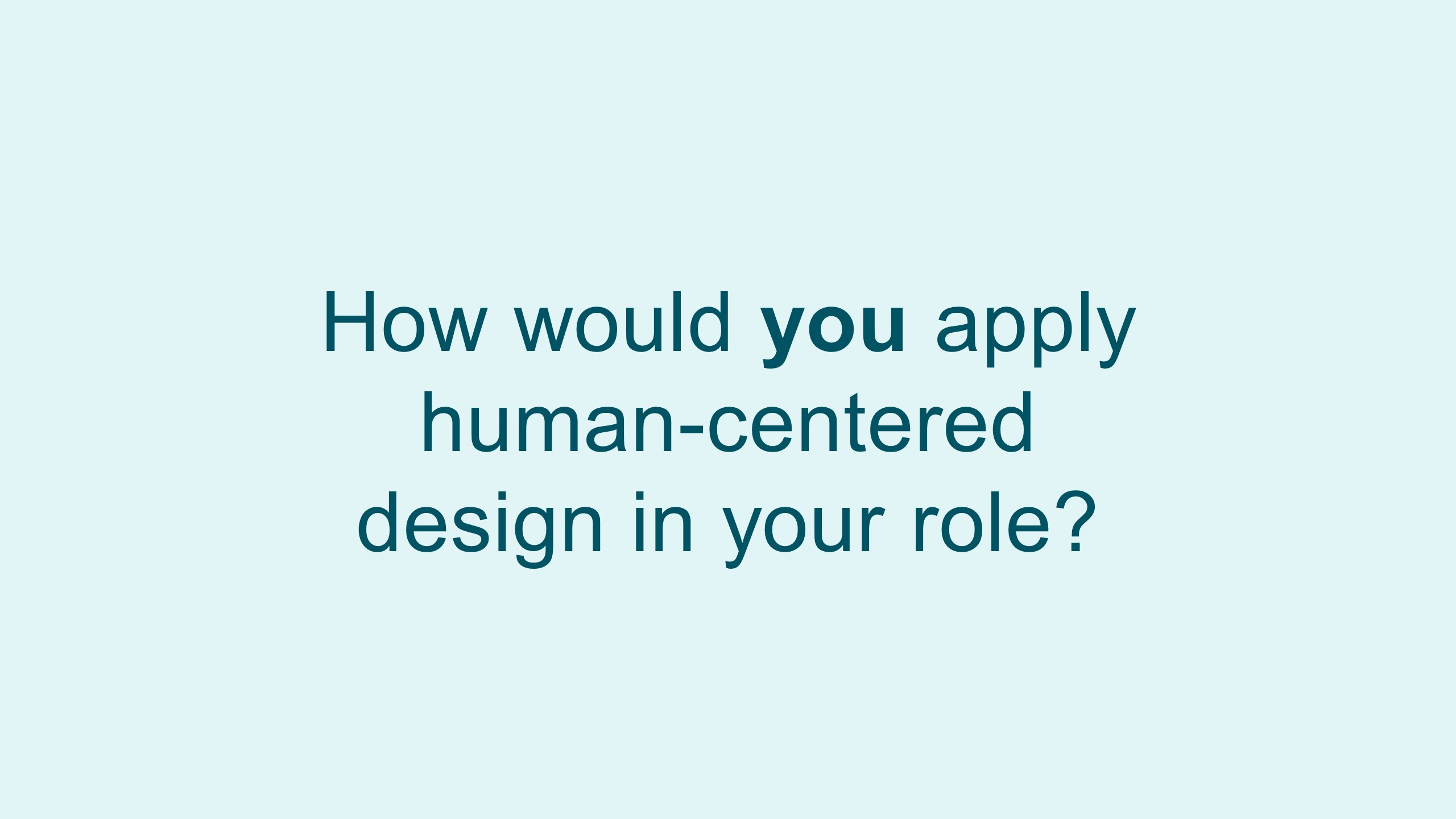 How would you apply human-centered design in your role?