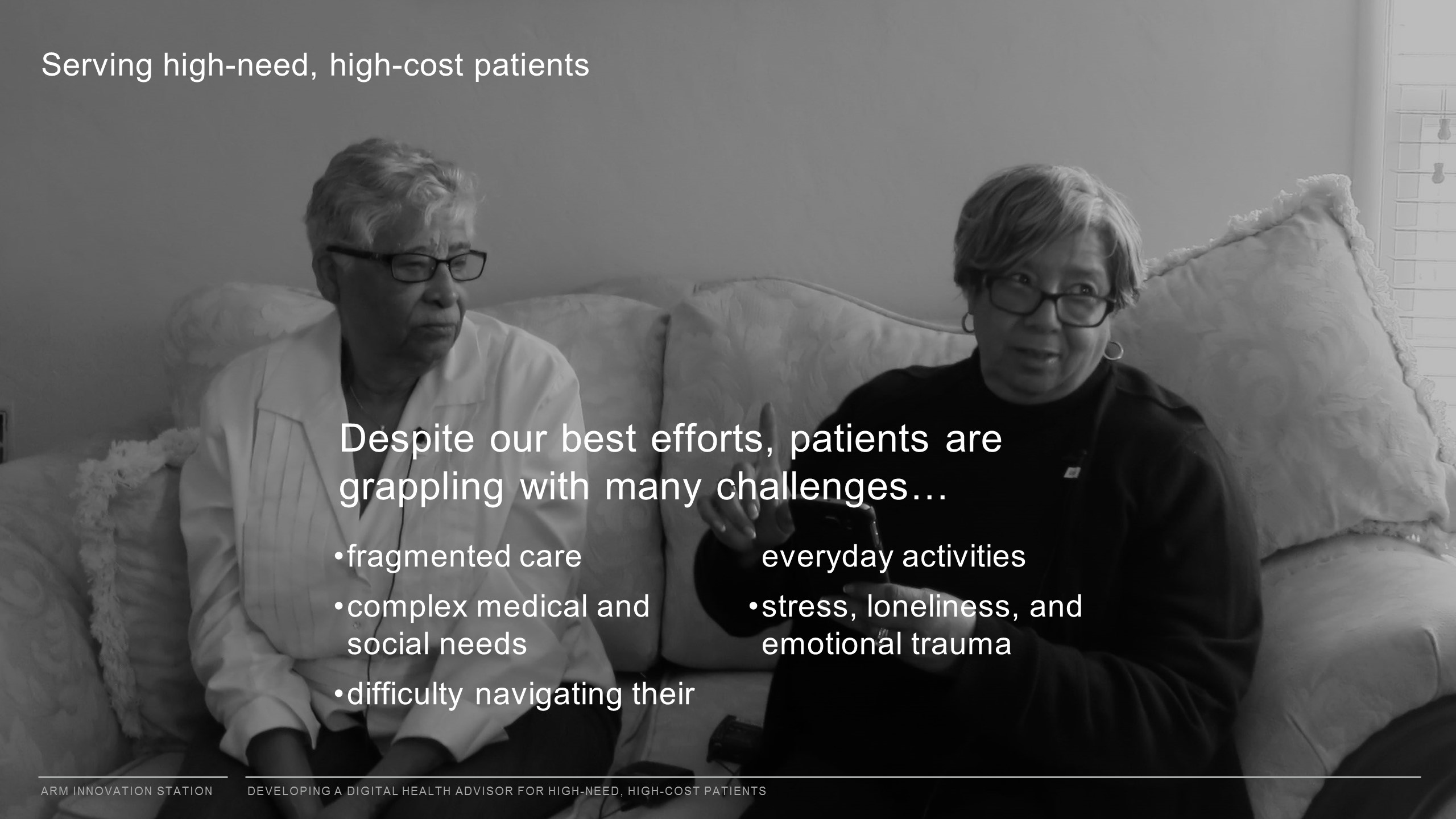 Serving high-need, high-cost patients

Despite our best efforts, patients are grappling with many challenges…

•fragmented care

•complex medical and social needs

•difficulty navigating their everyday activities

•stress, loneliness, and emotional trauma

ARM INNOVATION STATION

DEVELOPING A DIGITAL HEALTH ADVISOR FOR HIGH-NEED, HIGH-COST PATIENTS