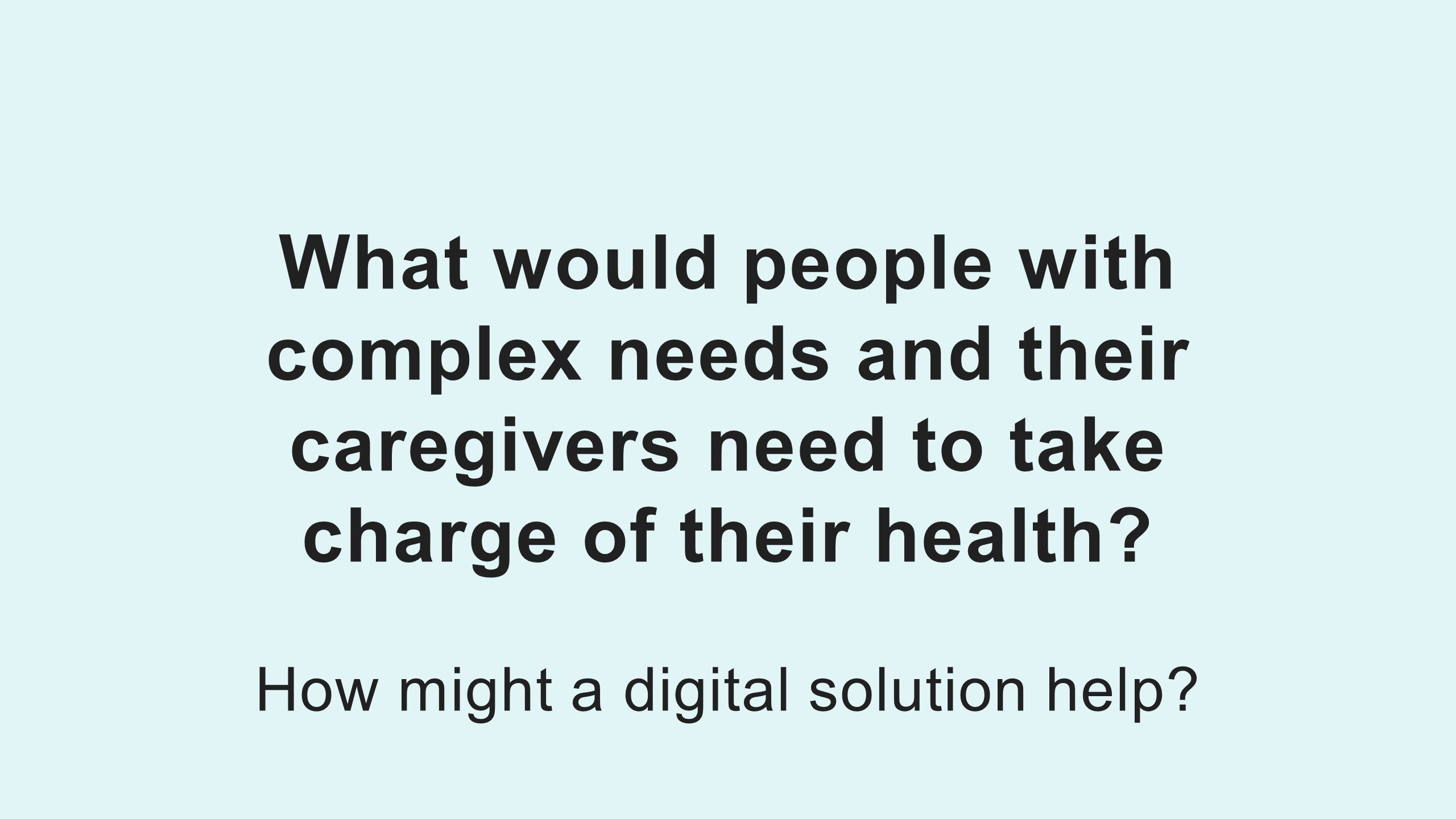 What would people with complex needs and their caregivers need to take charge of their health?

How might a digital solution help?