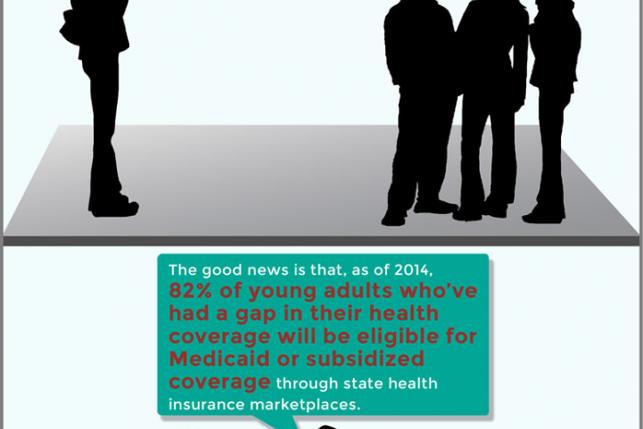 The good news is that, as of 2014, 82% of young adults who've had a gap in their health coverage will be eligible for Medicaid or subsidized coverage through state health insurance marketplaces.