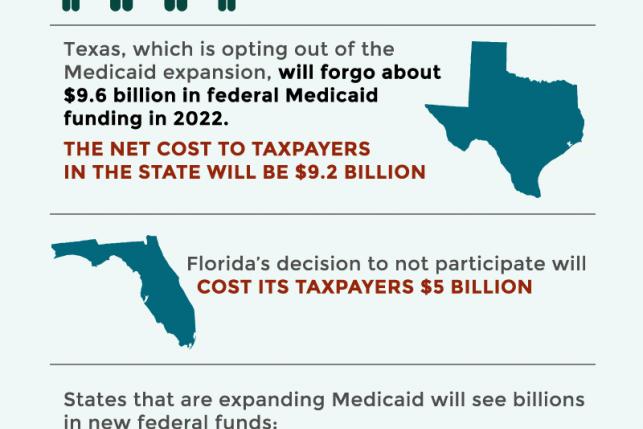 Texas, which is opting out of the Medicaid expansion, will forgo about $9.6 billion in federal Medicaid funding in 2022.

THE NET COST TO TAXPAYERS IN THE STATE WILL BE $9.2 BILLION

Florida's decision to not participate will COST ITS TAXPAYERS $5 BILLION

States that are expanding Medicaid will see billions in new federal funds: