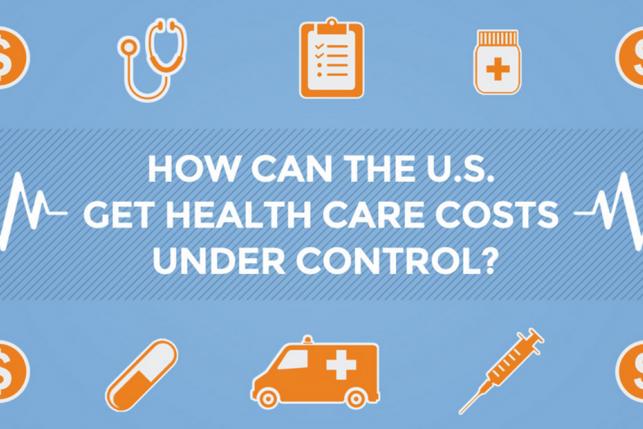 HOW CAN THE U.S. GET HEALTH CARE COSTS UNDER CONTROL?