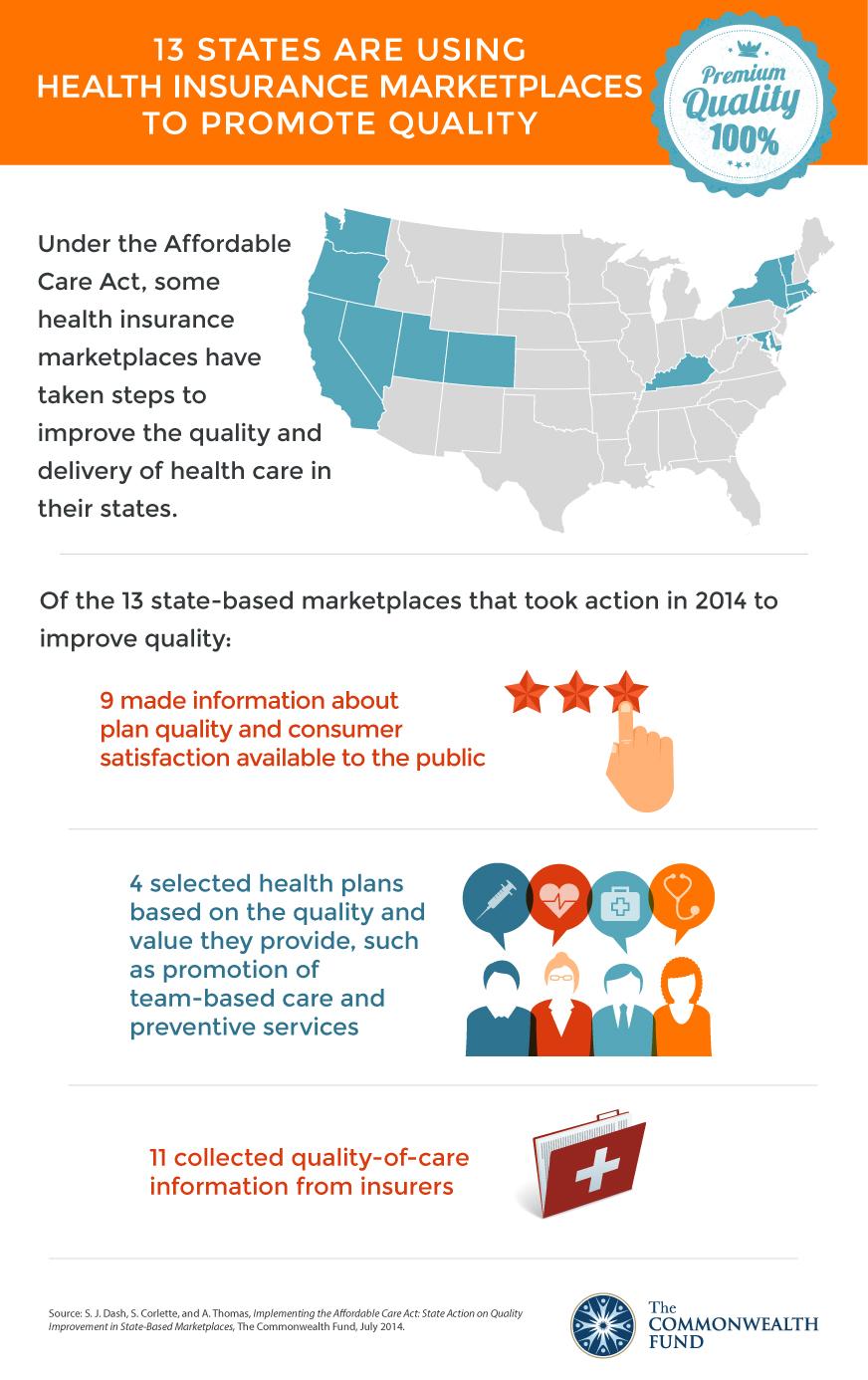 13 STATES ARE USING HEALTH INSURANCE MARKETPLACES TO PROMOTE QUALITY

Premium Quality 100%

Under the Affordable Care Act, some health insurance marketplaces have taken steps to improve the quality and delivery of health care in their states.

Of the 13 state-based marketplaces that took action in 2014 to improve quality:

9 made information about plan quality and consumer satisfaction available to the public

4 selected health plans based on the quality and value they provide, such as promotion of team-based care and preventive services

11 collected quality-of-care information from insurers

Source: S. J. Dash, S. Corlette, and A. Thomas, Implementing the Affordable Care Act: State Action on Quality Improvement in State-Based Marketplaces, The Commonwealth Fund, July 2014.

The COMMONWEALTH FUND