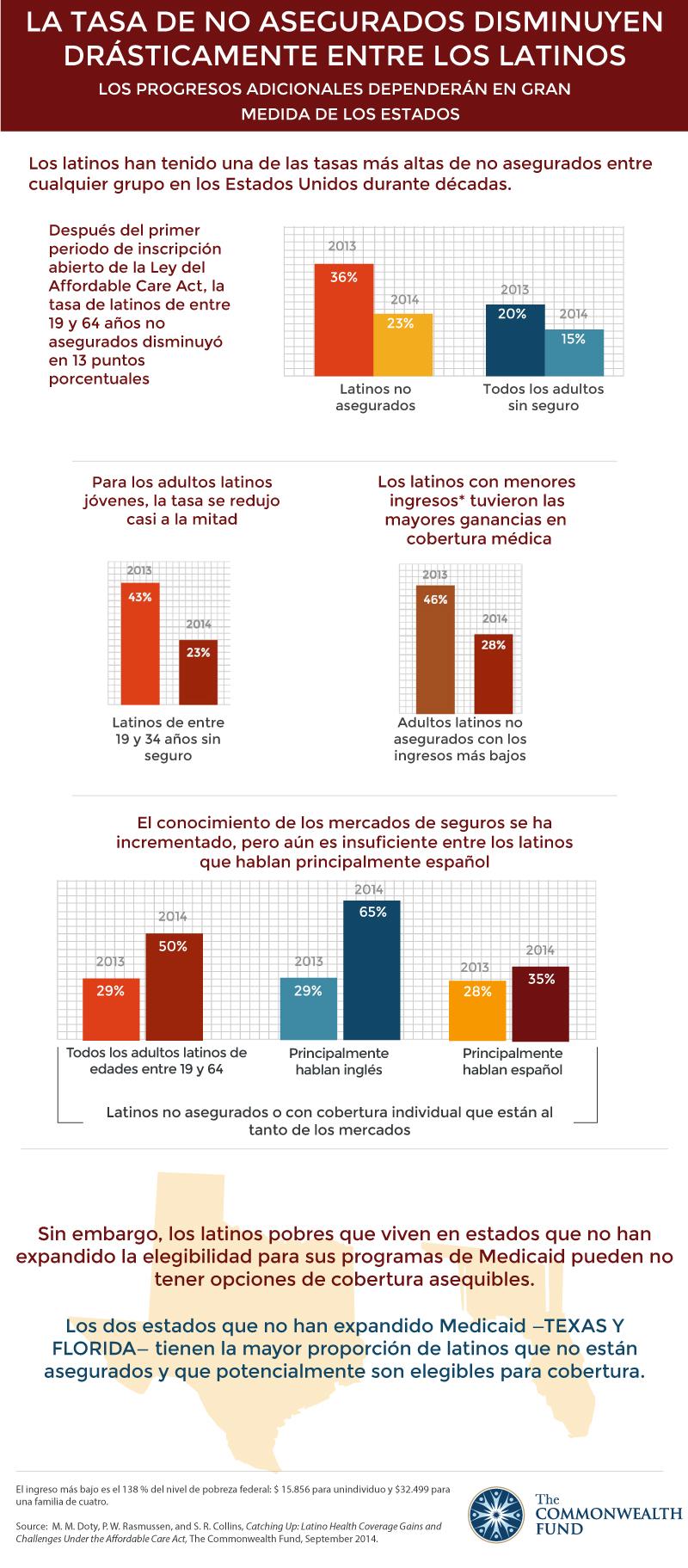 LA TASA DE NO ASEGURADOS DISMINUYEN DRÁSTICAMENTE ENTRE LOS LATINOS

LOS PROGRESOS ADICIONALES DEPENDERÁN EN GRAN MEDIDA DE LOS ESTADOS

Los latinos han tenido una de las tasas más altas de no asegurados entre cualquier grupo en los Estados Unidos durante décadas.

Después del primer periodo de inscripción abierto de la Ley del Affordable Care Act, la tasa de latinos de entre 19 y 64 años no asegurados disminuyó en 13 puntos porcentuales

2013
36%
2014
23%
Latinos no asegurados

2013
20%
2014
15%
Todos los adultos sin seguro

Para los adultos latinos jóvenes, la tasa se redujo casi a la mitad

2013
43%
2014
23%
Latinos de entre 19 y 34 años sin seguro

Los latinos con menores ingresos* tuvieron las mayores ganancias en cobertura médica

2013
46%
2014
28%
Adultos latinos no asegurados con los ingresos más bajos

El conocimiento de los mercados de seguros se ha incrementado, pero aún es insuficiente entre los latinos que hablan principalmente español

2013
29%
2014
50%
Todos los adultos latinos de edades entre 19 y 64

2013
29%
2014
65%
Principalmente hablan inglés

2013
28%
2014
35%
Principalmente hablan español

Latinos no asegurados o con cobertura individual que están al tanto de los mercados

Sin embargo, los latinos pobres que viven en estados que no han expandido la elegibilidad para sus programas de Medicaid pueden no tener opciones de cobertura asequibles.

Los dos estados que no han expandido Medicaid —TEXAS Y FLORIDA— tienen la mayor proporción de latinos que no están asegurados y que potencialmente son elegibles para cobertura.

El ingreso más bajo es el 138 % del nivel de pobreza federal: $ 15.856 para unindividuo y $32.499 para una familia de cuatro.

Source: M. M. Doty, P. W. Rasmussen, and S. R. Collins, Catching Up: Latino Health Coverage Gains and Challenges Under the Affordable Care Act, The Commonwealth Fund, September 2014.

The COMMONWEALTH FUND