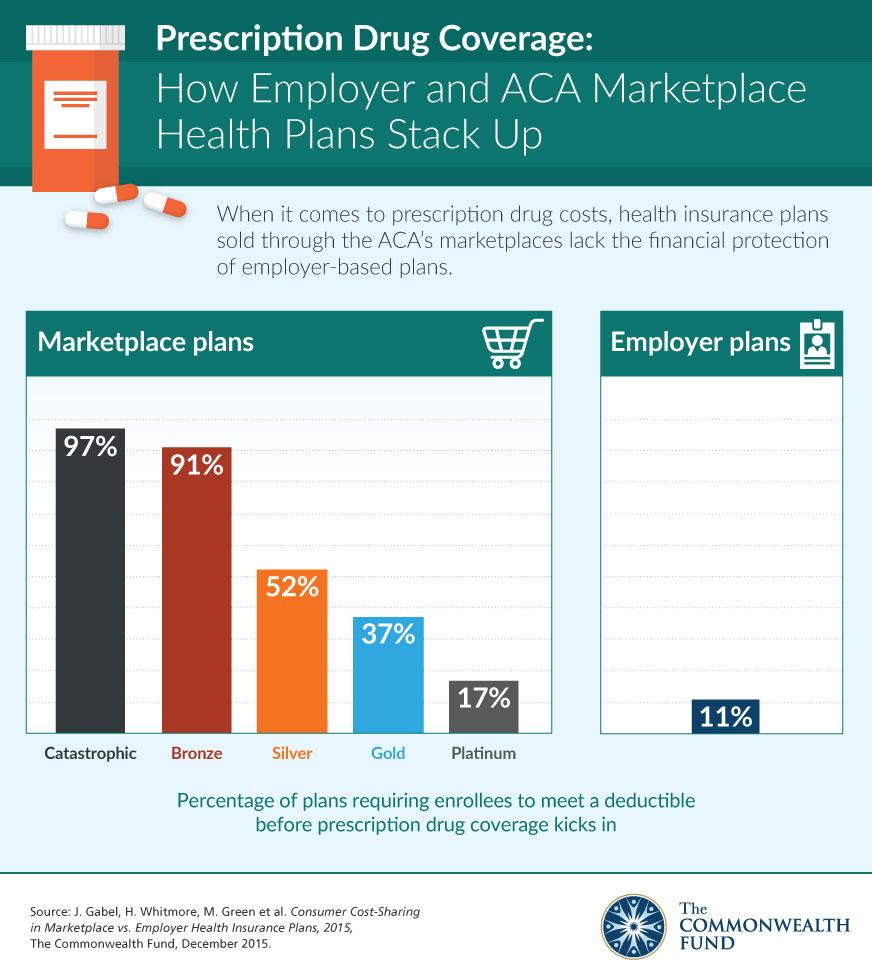 Prescription Drug Coverage:
How Employer and ACA Marketplace Health Plans Stack Up

When it comes to prescription drug costs, health insurance plans sold through the ACA's marketplaces lack the financial protection of employer-based plans.

Marketplace plans

97%
91%
52%
37%
17%

Catastrophic
Bronze
Silver
Gold
Platinum

Employer plans

11%

Percentage of plans requiring enrollees to meet a deductible before prescription drug coverage kicks in

Source: J. Gabel, H. Whitmore, M. Green et al. Consumer Cost-Sharing in Marketplace vs. Employer Health Insurance Plans, 2015, The Commonwealth Fund, December 2015.

The COMMONWEALTH FUND