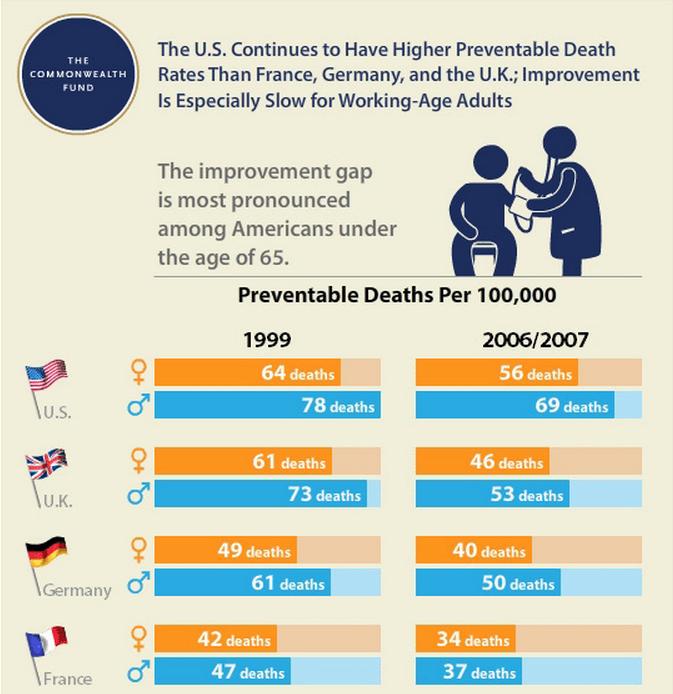 THE COMMONWEALTH FUND

The U.S. Continues to Have Higher Preventable Death Rates Than France, Germany, and the U.K.; Improvement Is Especially Slow for Working-Age Adults

The improvement gap is most pronounced among Americans under the age of 65.

Preventable Deaths Per 100,000

| | | 1999 | 2006/2007 |
|---|---|---|---|
| U.S. | ♀ | 64 deaths | 56 deaths |
| | ♂ | 78 deaths | 69 deaths |
| U.K. | ♀ | 61 deaths | 46 deaths |
| | ♂ | 73 deaths | 53 deaths |
| Germany | ♀ | 49 deaths | 40 deaths |
| | ♂ | 61 deaths | 50 deaths |
| France | ♀ | 42 deaths | 34 deaths |
| | ♂ | 47 deaths | 37 deaths |