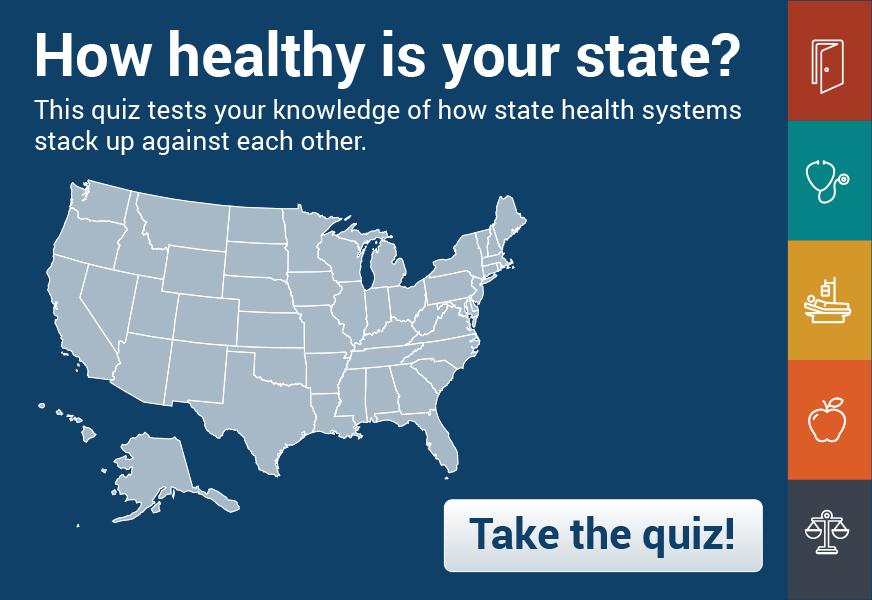 How healthy is your state?

This quiz tests your knowledge of how state health systems stack up against each other.

Take the quiz!