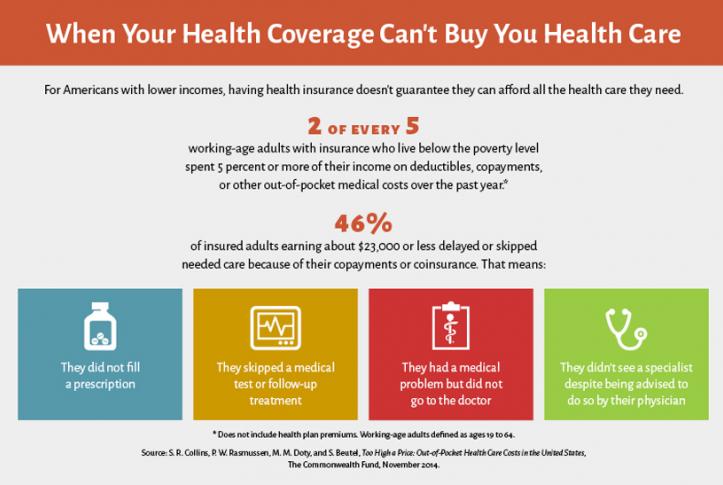 When Your Health Coverage Can't Buy You Health Care

For Americans with lower incomes, having health insurance doesn't guarantee they can afford all the health care they need.

2 OF EVERY 5

working-age adults with insurance who live below the poverty level spent 5 percent or more of their income on deductibles, copayments, or other out-of-pocket medical costs over the past year.*

46%

of insured adults earning about $23,000 or less delayed or skipped needed care because of their copayments or coinsurance. That means:

They did not fill a prescription

They skipped a medical test or follow-up treatment

They had a medical problem but did not go to the doctor

They didn't see a specialist despite being advised to do so by their physician

* Does not include health plan premiums. Working-age adults defined as ages 19 to 64.

Source: S. R. Collins, P. W. Rasmussen, M. M. Doty, and S. Beutel, Too High a Price: Out-of-Pocket Health Care Costs in the United States, The Commonwealth Fund, November 2014.