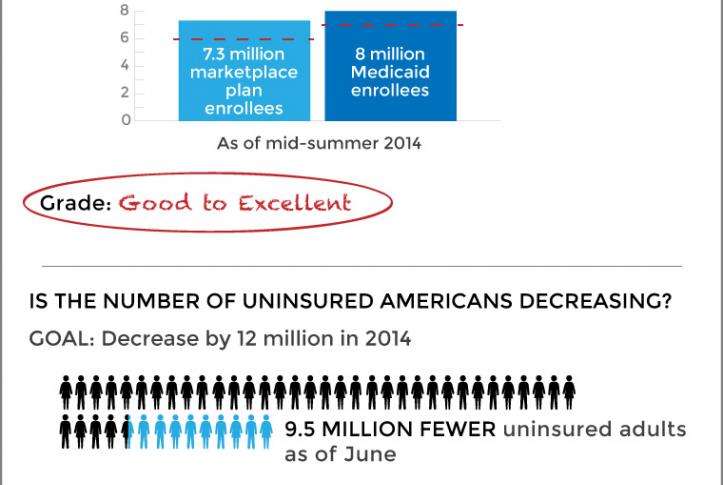 8
6
4
2
0

7.3 million marketplace plan enrollees

8 million Medicaid enrollees

As of mid-summer 2014

Grade: Good to Excellent

IS THE NUMBER OF UNINSURED AMERICANS DECREASING?

GOAL: Decrease by 12 million in 2014

9.5 MILLION FEWER uninsured adults as of June