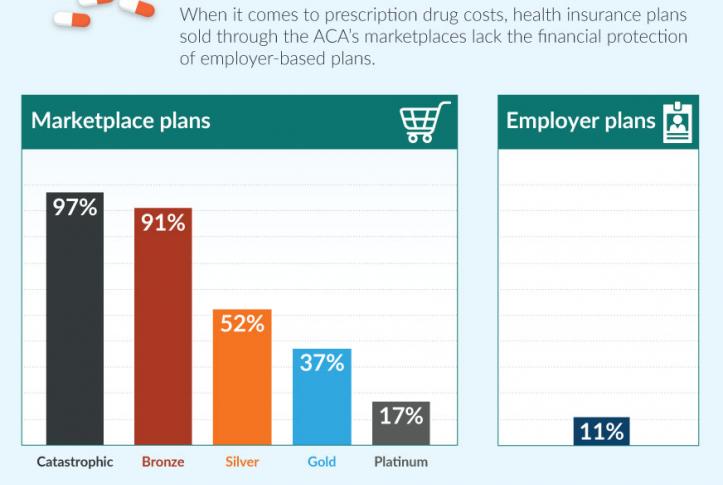 When it comes to prescription drug costs, health insurance plans sold through the ACA's marketplaces lack the financial protection of employer-based plans.

Marketplace plans

97%
91%
52%
37%
17%

Catastrophic
Bronze
Silver
Gold
Platinum

Employer plans

11%