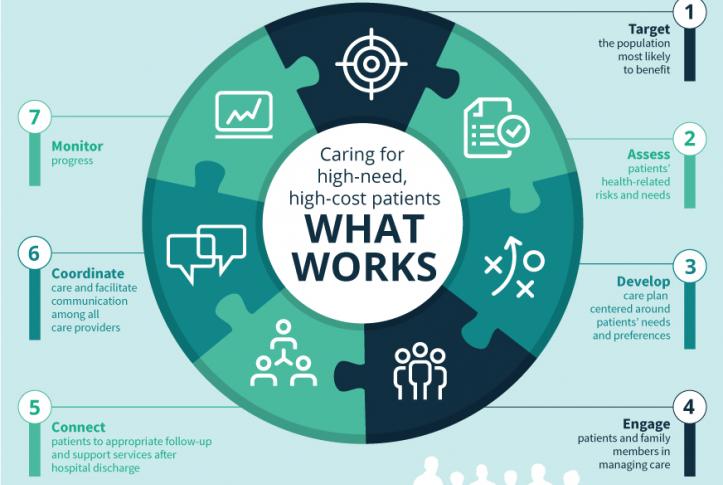 Caring for high-need, high-cost patients
WHAT WORKS

1
Target
the population most likely to benefit

2
Assess
patients' health-related risks and needs

3
Develop
care plan centered around patients' needs and preferences

4
Engage
patients and family members in managing care

5
Connect
patients to appropriate follow-up and support services after hospital discharge

6
Coordinate
care and facilitate communication among all care providers

7
Monitor
progress