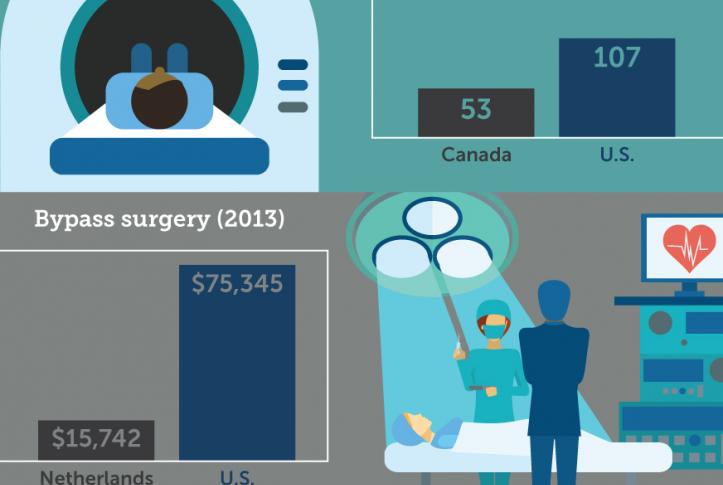 53

107

Canada

U.S.

Bypass surgery (2013)

$15,742

$75,345

Netherlands

U.S.