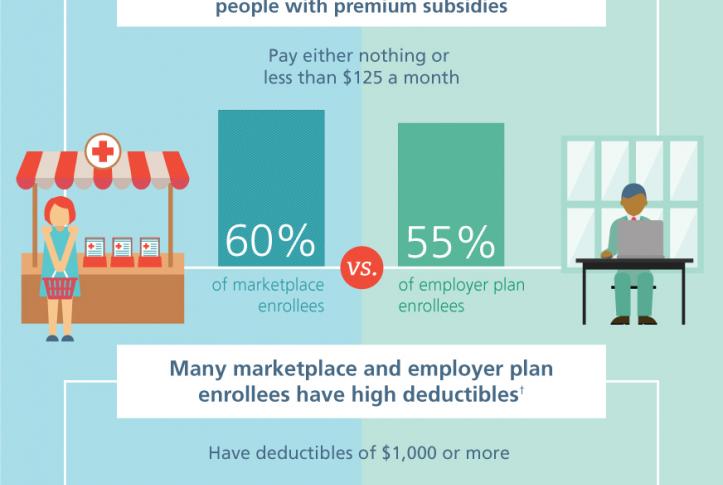 people with premium subsidies

Pay either nothing or less than \$125 a month

60%
of marketplace enrollees

vs.

55%
of employer plan enrollees

Many marketplace and employer plan enrollees have high deductibles†

Have deductibles of \$1,000 or more