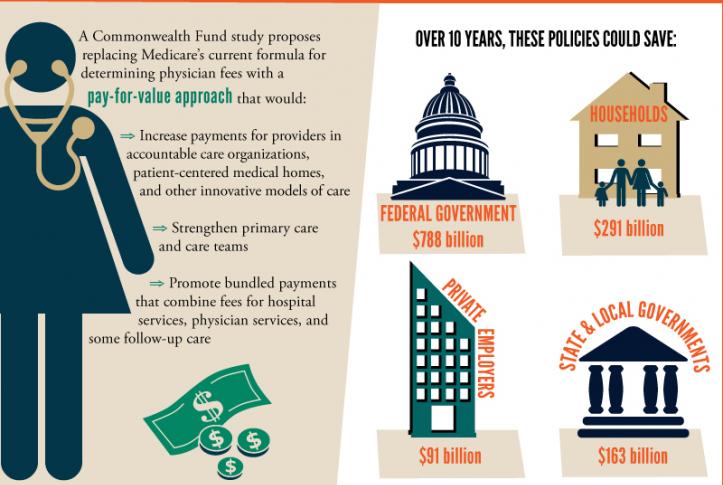 A Commonwealth Fund study proposes replacing Medicare's current formula for determining physician fees with a pay-for-value approach that would:

⇒ Increase payments for providers in accountable care organizations, patient-centered medical homes, and other innovative models of care

⇒ Strengthen primary care and care teams

⇒ Promote bundled payments that combine fees for hospital services, physician services, and some follow-up care

$ $ $ $

OVER 10 YEARS, THESE POLICIES COULD SAVE:

FEDERAL GOVERNMENT
$788 billion

HOUSEHOLDS
$291 billion

PRIVATE EMPLOYERS
$91 billion

STATE & LOCAL GOVERNMENTS
$163 billion