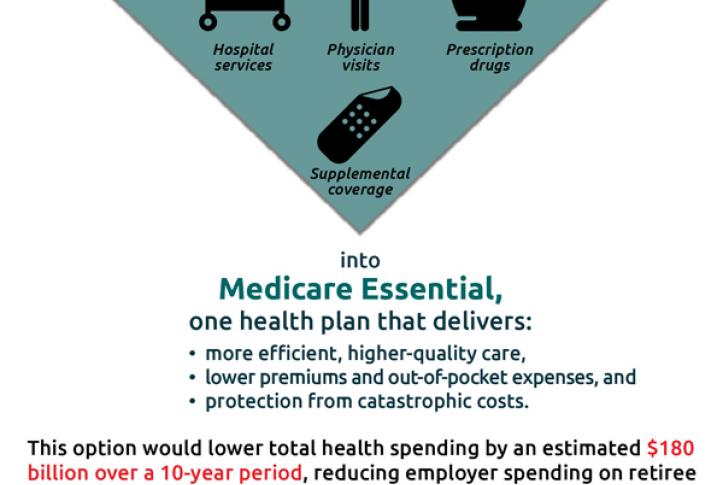 Hospital services

Physician visits

Prescription drugs

Supplemental coverage

into

Medicare Essential,

one health plan that delivers:

• more efficient, higher-quality care,
• lower premiums and out-of-pocket expenses, and
• protection from catastrophic costs.

This option would lower total health spending by an estimated $180 billion over a 10-year period, reducing employer spending on retiree