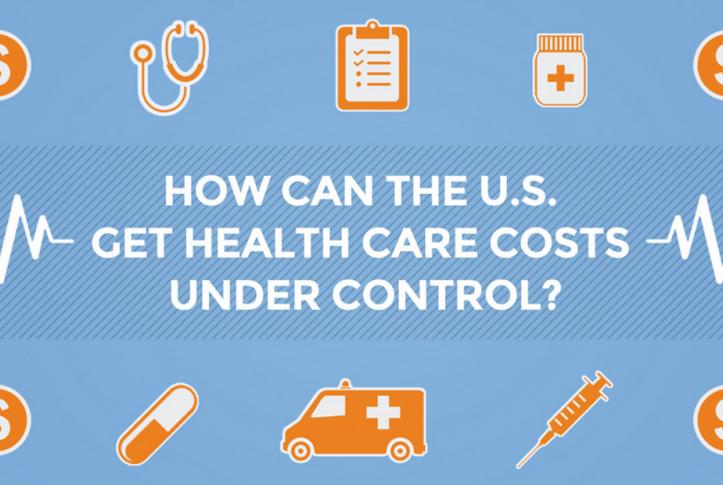 HOW CAN THE U.S.
GET HEALTH CARE COSTS
UNDER CONTROL?