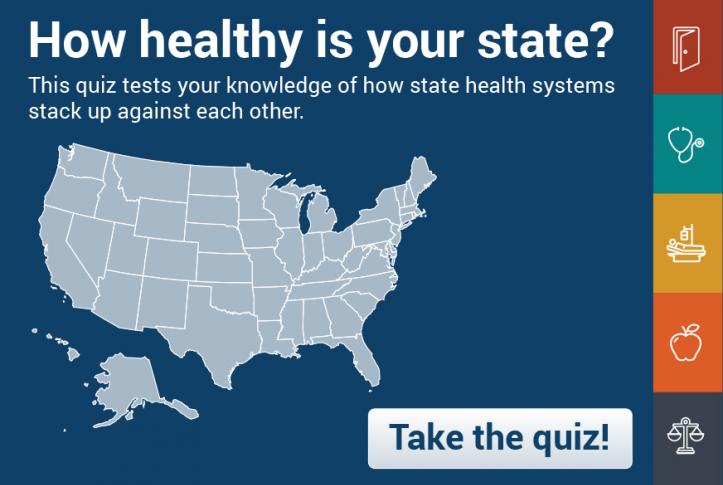 How healthy is your state?

This quiz tests your knowledge of how state health systems stack up against each other.

Take the quiz!